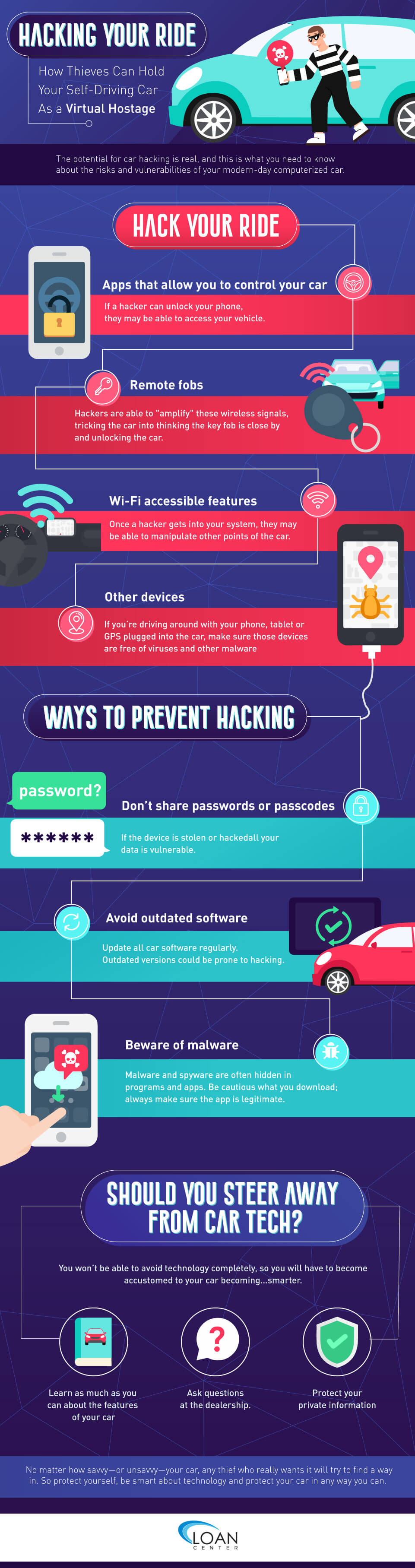 HACKING YOUR RIDE

How Thieves Can Hold Your Self-Driving Car As a Virtual Hostage

The potential for car hacking is real, and this is what you need to know about the risks and vulnerabilities of your modern-day computerized car.

HACK YOUR RIDE

Apps that allow you to control your car

If a hacker can unlock your phone, they may be able to access your vehicle.

Remote fobs

Hackers are able to "amplify" these wireless signals, tricking the car into thinking the key fob is close by and unlocking the car.

Wi-Fi accessible features

Once a hacker gets into your system, they may be able to manipulate other points of the car.

Other devices

If you're driving around with your phone, tablet or GPS plugged into the car, make sure those devices are free of viruses and other malware

WAYS TO PREVENT HACKING

password?

******

Don't share passwords or passcodes

If the device is stolen or hackedall your data is vulnerable.

Avoid outdated software

Update all car software regularly. Outdated versions could be prone to hacking.

Beware of malware

Malware and spyware are often hidden in programs and apps. Be cautious what you download; always make sure the app is legitimate.

SHOULD YOU STEER AWAY FROM CAR TECH?

You won't be able to avoid technology completely, so you will have to become accustomed to your car becoming...smarter.

Learn as much as you can about the features of your car

Ask questions at the dealership.

Protect your private information

No matter how savvy—or unsavvy—your car, any thief who really wants it will try to find a way in. So protect yourself, be smart about technology and protect your car in any way you can.

LOAN CENTER